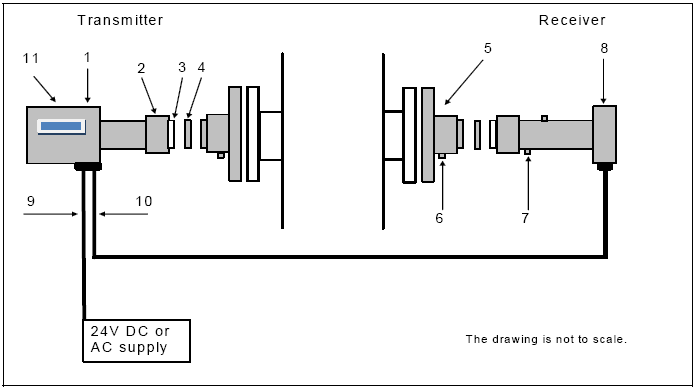 Transmitter

Receiver

11

1

2

3

4

5

8

9

10

6

7

24V DC or AC supply

The drawing is not to scale.